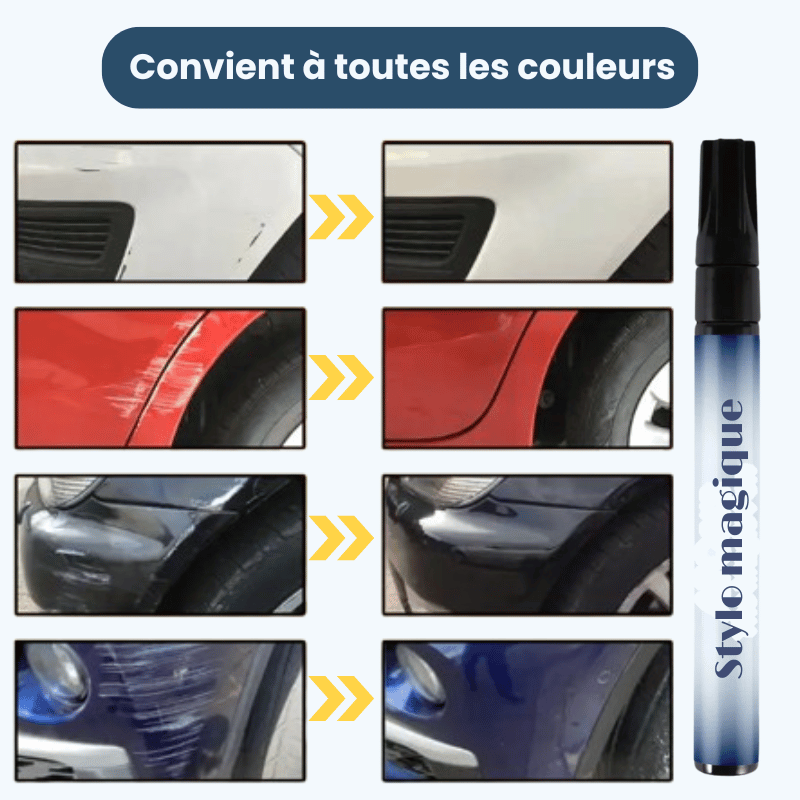 Convient à toutes les couleurs

Stylo magique